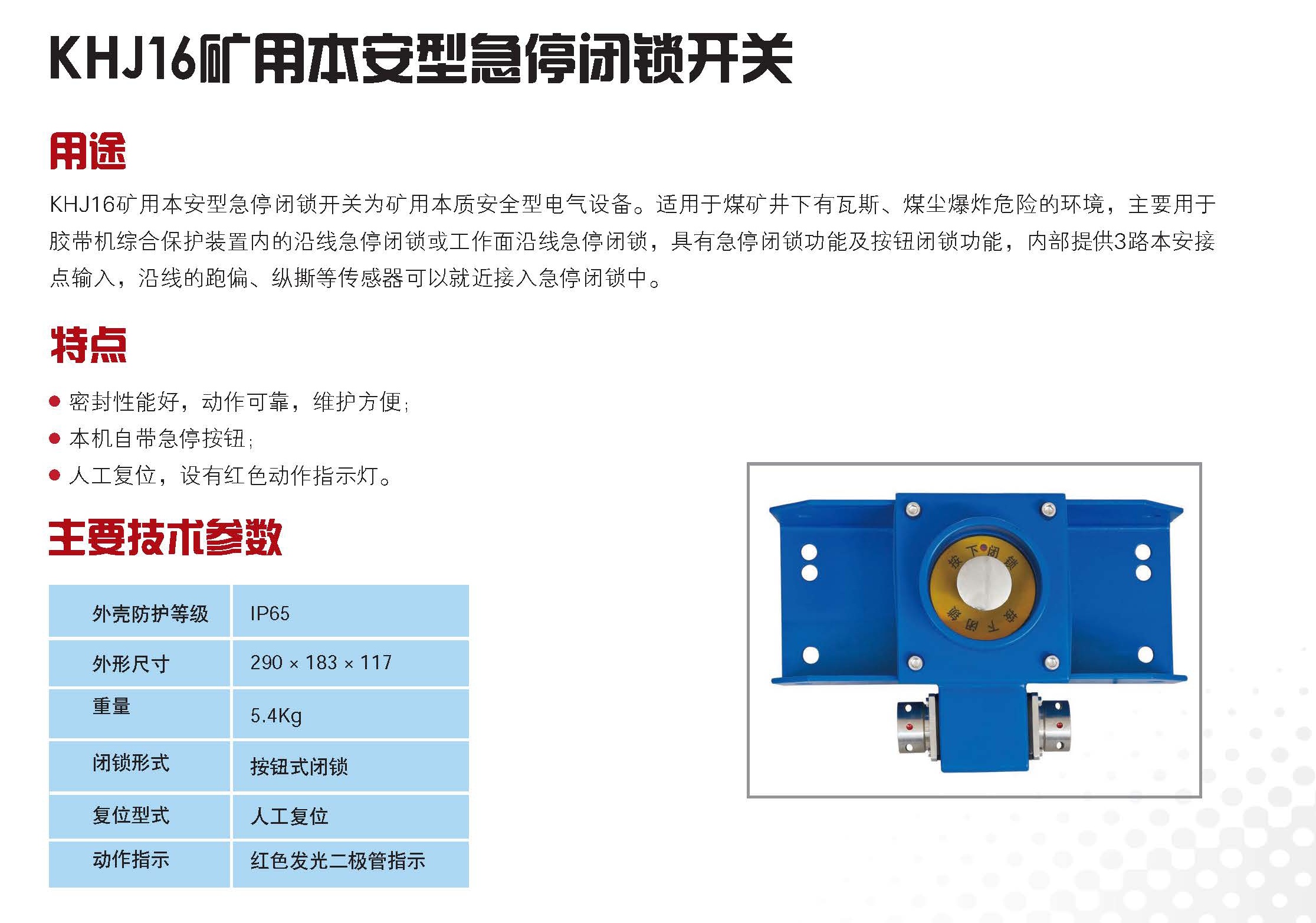 KHJ16矿用本安型急停闭锁开关

用途

KHJ16矿用本安型急停闭锁开关为矿用本质安全型电气设备。适用于煤矿井下有瓦斯、煤尘爆炸危险的环境，主要用于胶带机综合保护装置内的沿线急停闭锁或工作面沿线急停闭锁，具有急停闭锁功能及按钮闭锁功能，内部提供3路本安接点输入，沿线的跑偏、纵撕等传感器可以就近接入急停闭锁中。

特点

● 密封性能好，动作可靠，维护方便；
● 本机自带急停按钮；
● 人工复位，设有红色动作指示灯。

主要技术参数

| 外壳防护等级 | IP65 |
|---|---|
| 外形尺寸 | 290 × 183 × 117 |
| 重量 | 5.4Kg |
| 闭锁形式 | 按钮式闭锁 |
| 复位型式 | 人工复位 |
| 动作指示 | 红色发光二极管指示 |

按下闭锁

按下闭锁