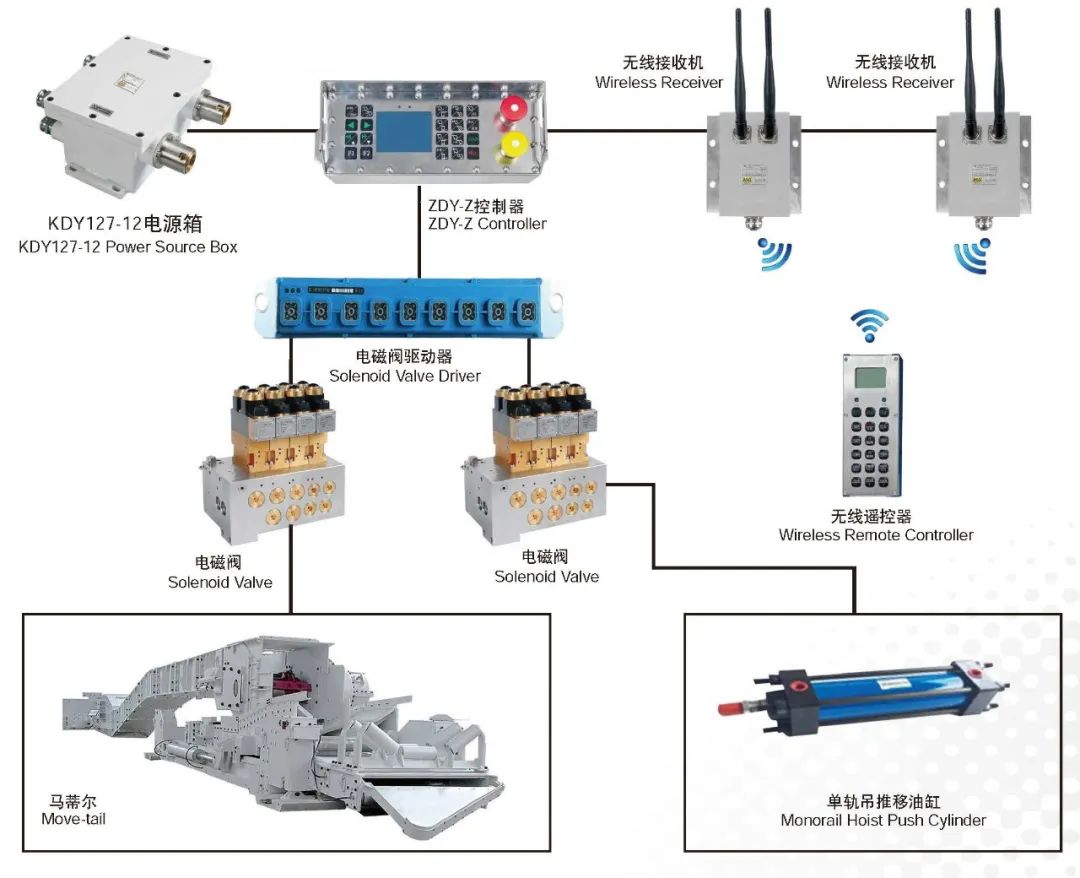 无线接收机
Wireless Receiver

无线接收机
Wireless Receiver

KDY127-12电源箱
KDY127-12 Power Source Box

ZDY-Z控制器
ZDY-Z Controller

电磁阀驱动器
Solenoid Valve Driver

无线遥控器
Wireless Remote Controller

电磁阀
Solenoid Valve

电磁阀
Solenoid Valve

马蒂尔
Move-tail

单轨吊推移油缸
Monorail Hoist Push Cylinder